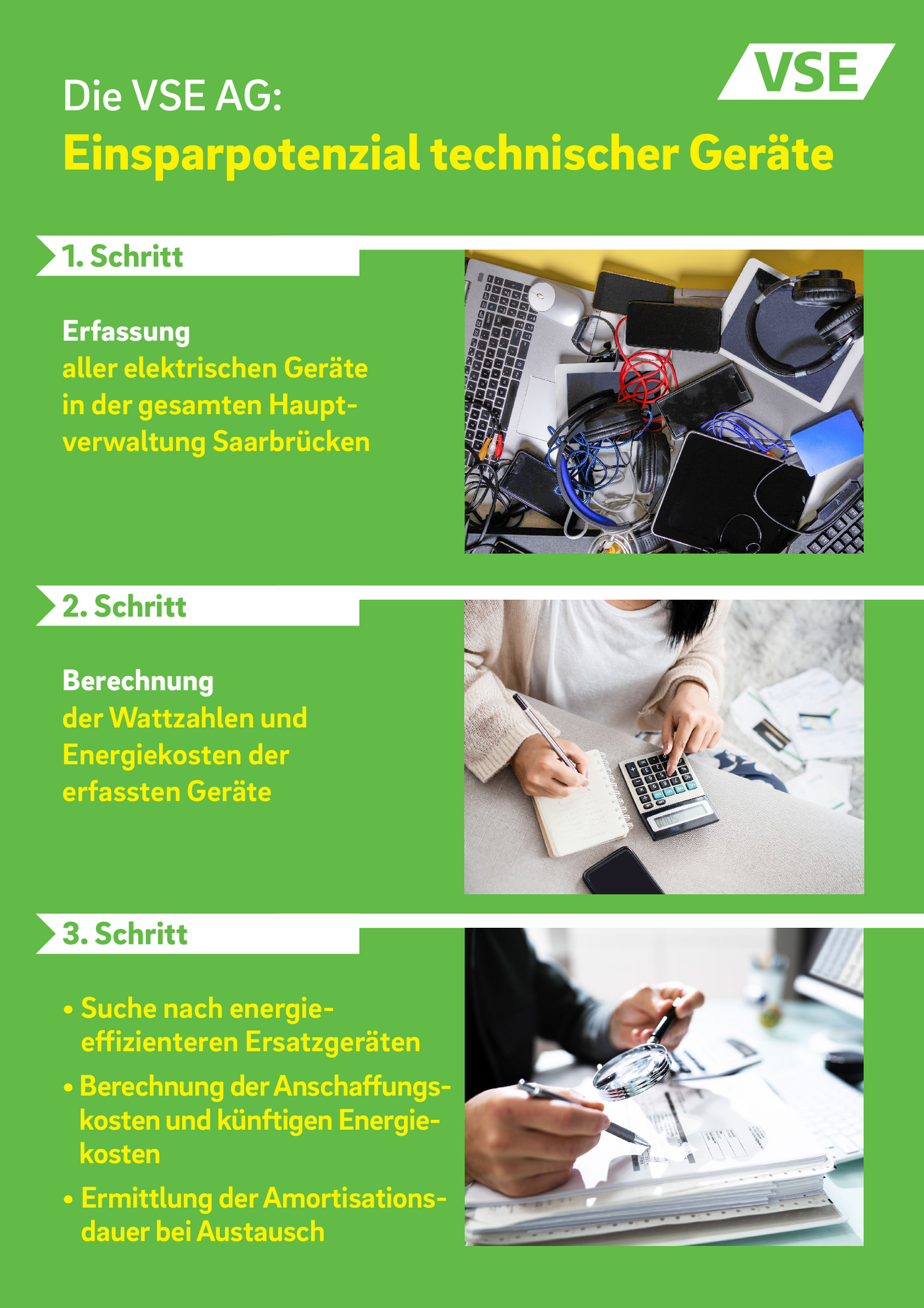 VSE

Die VSE AG:
Einsparpotenzial technischer Geräte

1. Schritt

Erfassung
aller elektrischen Geräte in der gesamten Hauptverwaltung Saarbrücken

2. Schritt

Berechnung
der Wattzahlen und Energiekosten der erfassten Geräte

3. Schritt

• Suche nach energieeffizienteren Ersatzgeräten
• Berechnung der Anschaffungskosten und künftigen Energiekosten
• Ermittlung der Amortisationsdauer bei Austausch